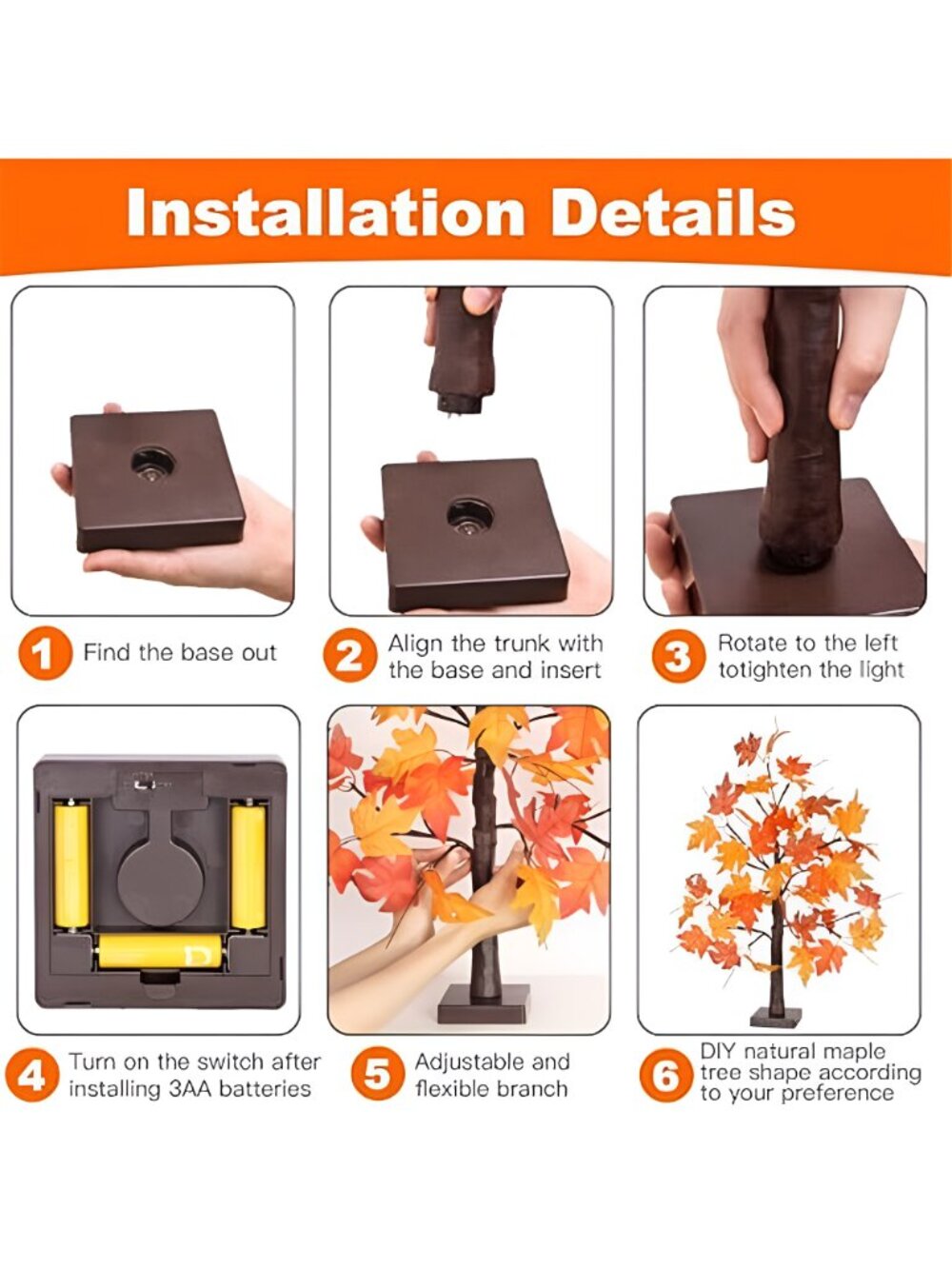 Installation Details

1 Find the base out

2 Align the trunk with the base and insert

3 Rotate to the left totighten the light

4 Turn on the switch after installing 3AA batteries

5 Adjustable and flexible branch

6 DIY natural maple tree shape according to your preference